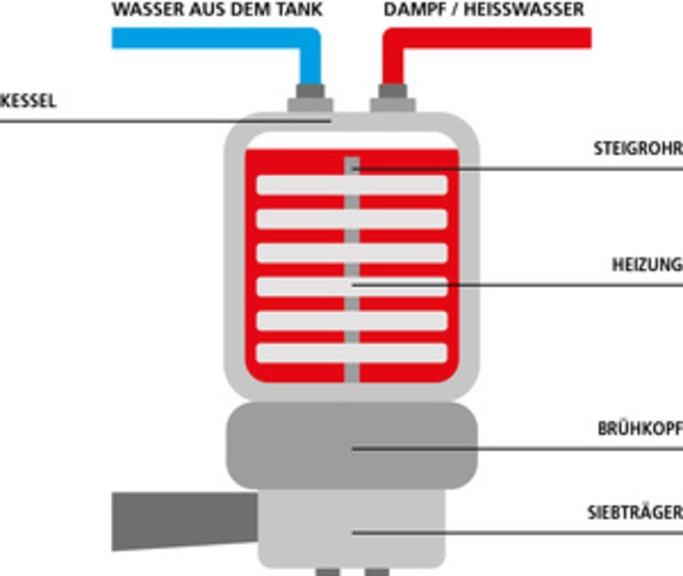 WASSER AUS DEM TANK
DAMPF / HEISSWASSER
KESSEL
STEIGROHR
HEIZUNG
BRÜHKOPF
SIEBTRÄGER